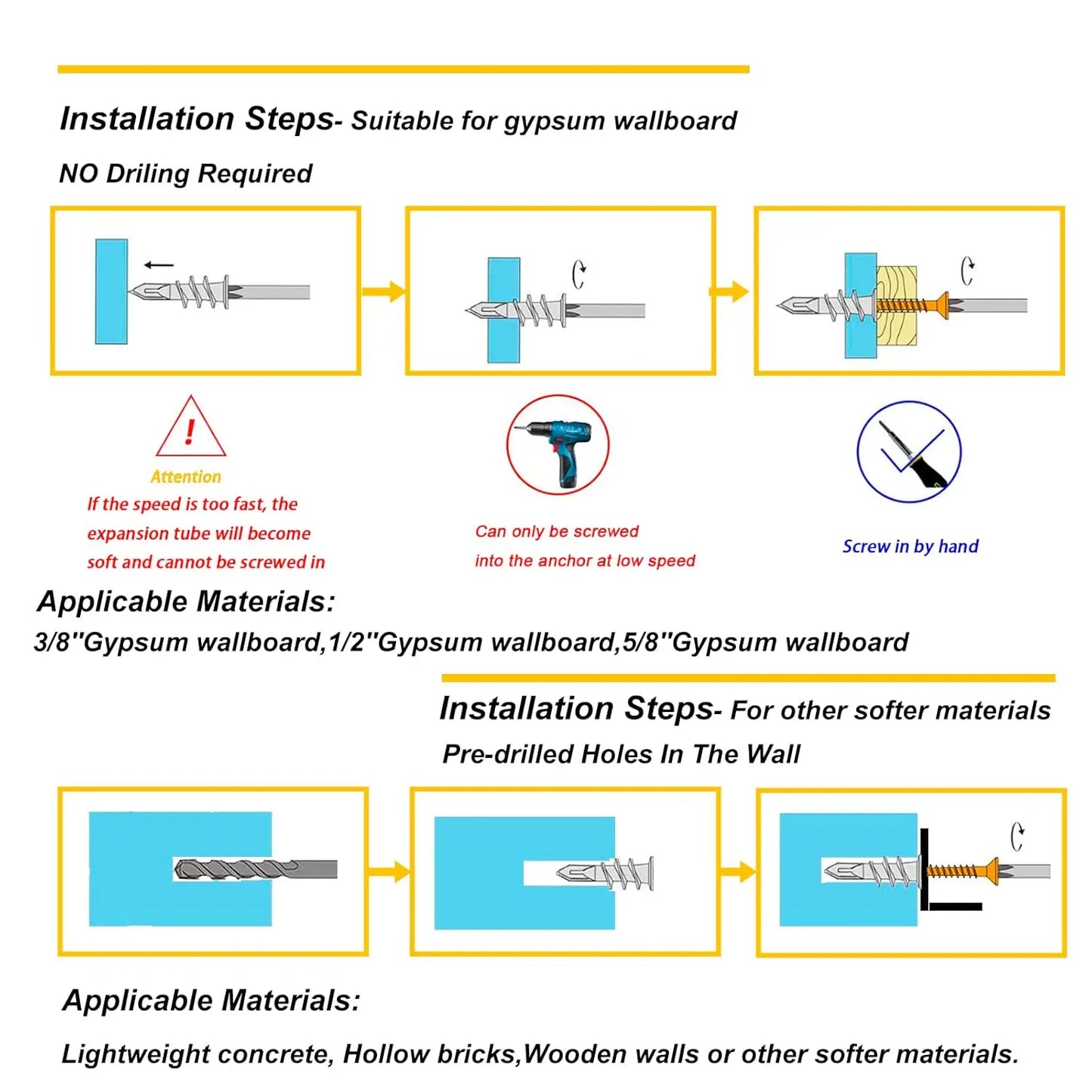 Installation Steps- Suitable for gypsum wallboard

NO Driling Required

!

Attention

If the speed is too fast, the expansion tube will become soft and cannot be screwed in

Can only be screwed into the anchor at low speed

Screw in by hand

Applicable Materials:

3/8''Gypsum wallboard,1/2''Gypsum wallboard,5/8''Gypsum wallboard

Installation Steps- For other softer materials

Pre-drilled Holes In The Wall

Applicable Materials:

Lightweight concrete, Hollow bricks,Wooden walls or other softer materials.